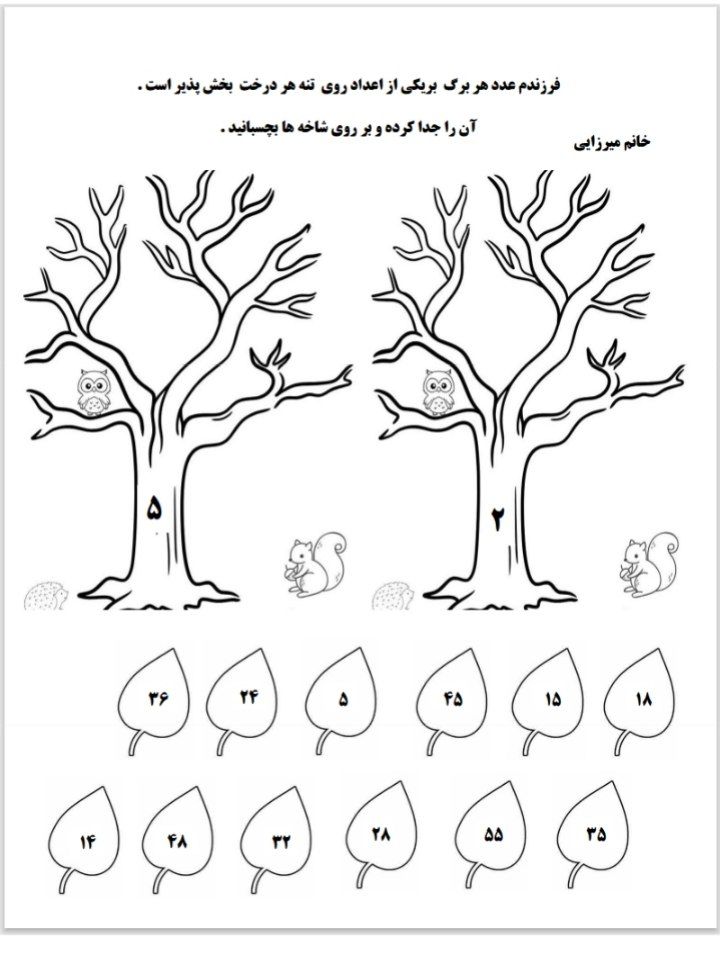 فرزندم عدد هر برگ بریکی از اعداد روی تنه هر درخت بخش پذیر است .

آن را جدا کرده و بر روی شاخه ها بچسبانید .

خانم میرزایی

۲

۵

۱۸ ۱۵ ۴۵ ۵ ۲۴ ۳۶

۳۵ ۵۵ ۲۸ ۳۲ ۴۸ ۱۴